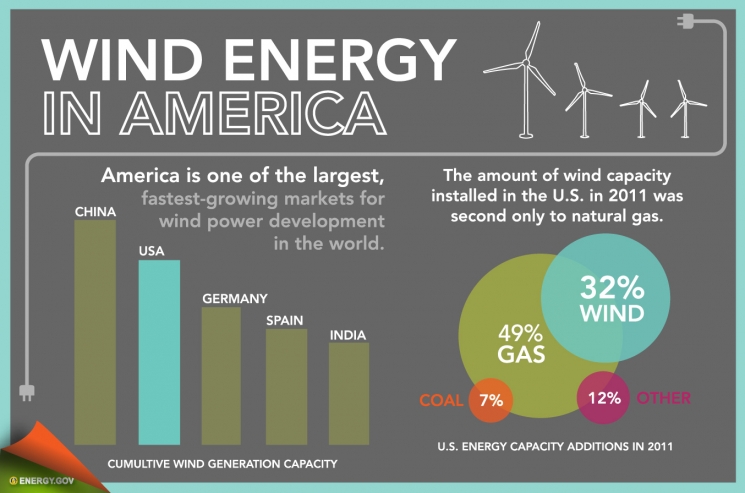 WIND ENERGY IN AMERICA

America is one of the largest, fastest-growing markets for wind power development in the world.

CHINA
USA
GERMANY
SPAIN
INDIA

CUMULTIVE WIND GENERATION CAPACITY

The amount of wind capacity installed in the U.S. in 2011 was second only to natural gas.

32% WIND
49% GAS
COAL 7%
12% OTHER

U.S. ENERGY CAPACITY ADDITIONS IN 2011

ENERGY.GOV